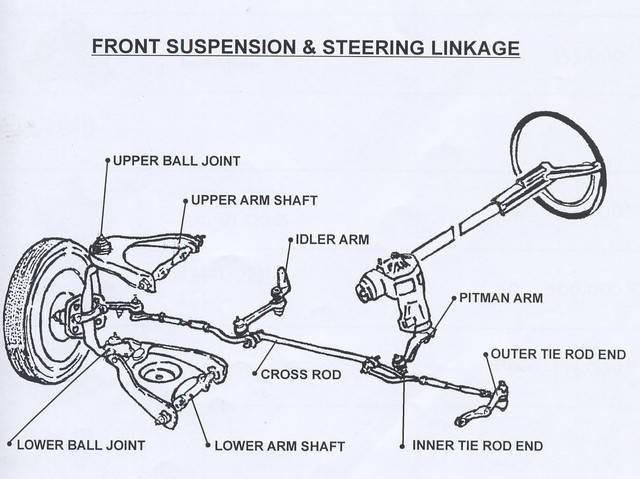 FRONT SUSPENSION & STEERING LINKAGE

UPPER BALL JOINT

UPPER ARM SHAFT

IDLER ARM

PITMAN ARM

OUTER TIE ROD END

CROSS ROD

LOWER BALL JOINT

LOWER ARM SHAFT

INNER TIE ROD END